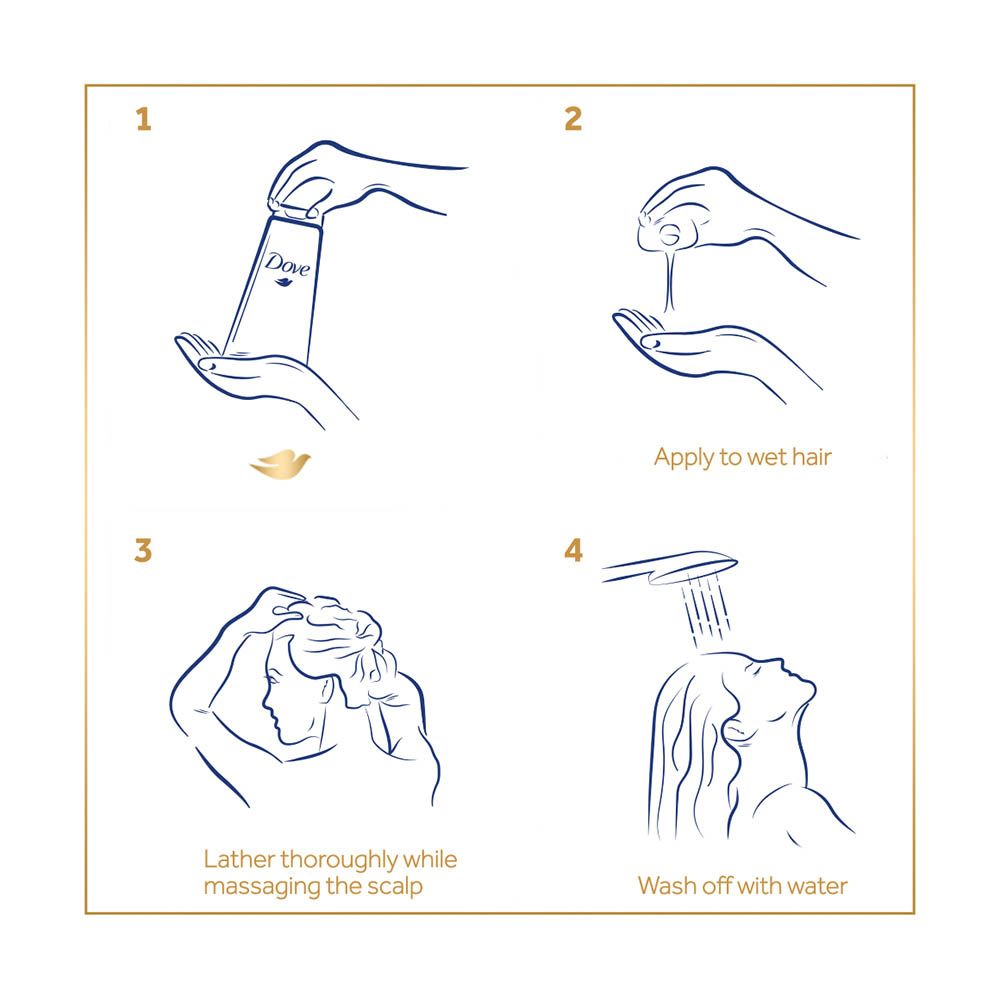 1

Dove

2

Apply to wet hair

3

Lather thoroughly while massaging the scalp

4

Wash off with water